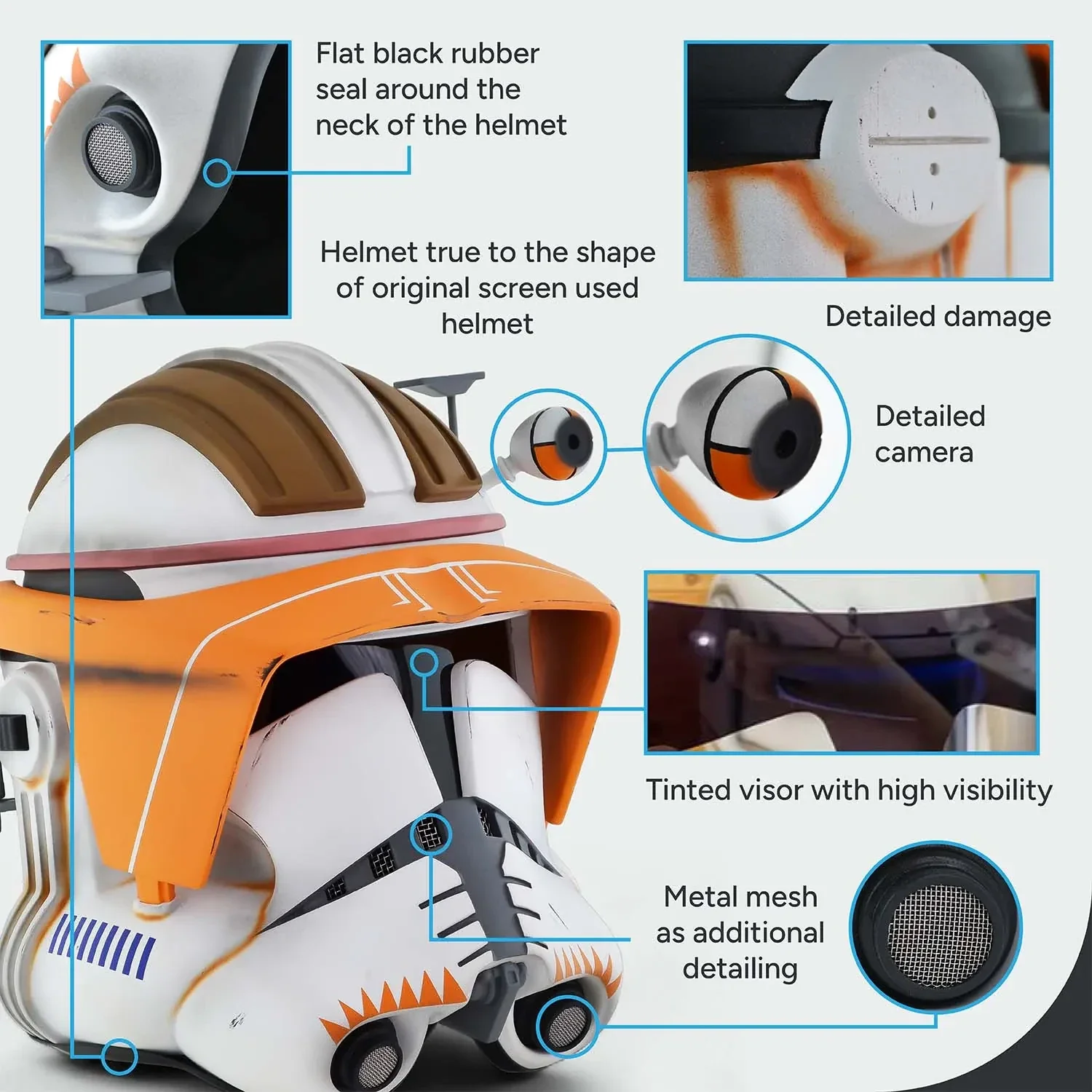 Flat black rubber seal around the neck of the helmet

Helmet true to the shape of original screen used helmet

Detailed damage

Detailed camera

Tinted visor with high visibility

Metal mesh as additional detailing